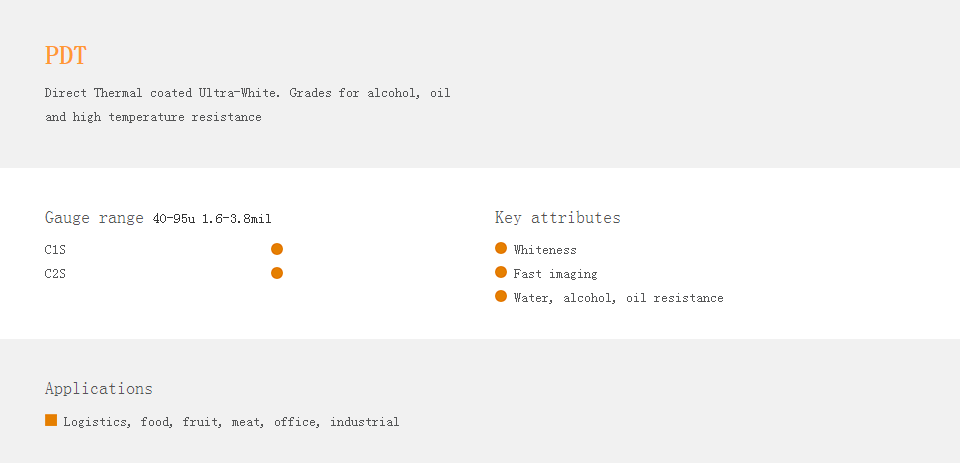 PDT

Direct Thermal coated Ultra-White. Grades for alcohol, oil and high temperature resistance

Gauge range 40-95u 1.6-3.8mil

C1S

C2S

Key attributes

Whiteness

Fast imaging

Water, alcohol, oil resistance

Applications

Logistics, food, fruit, meat, office, industrial